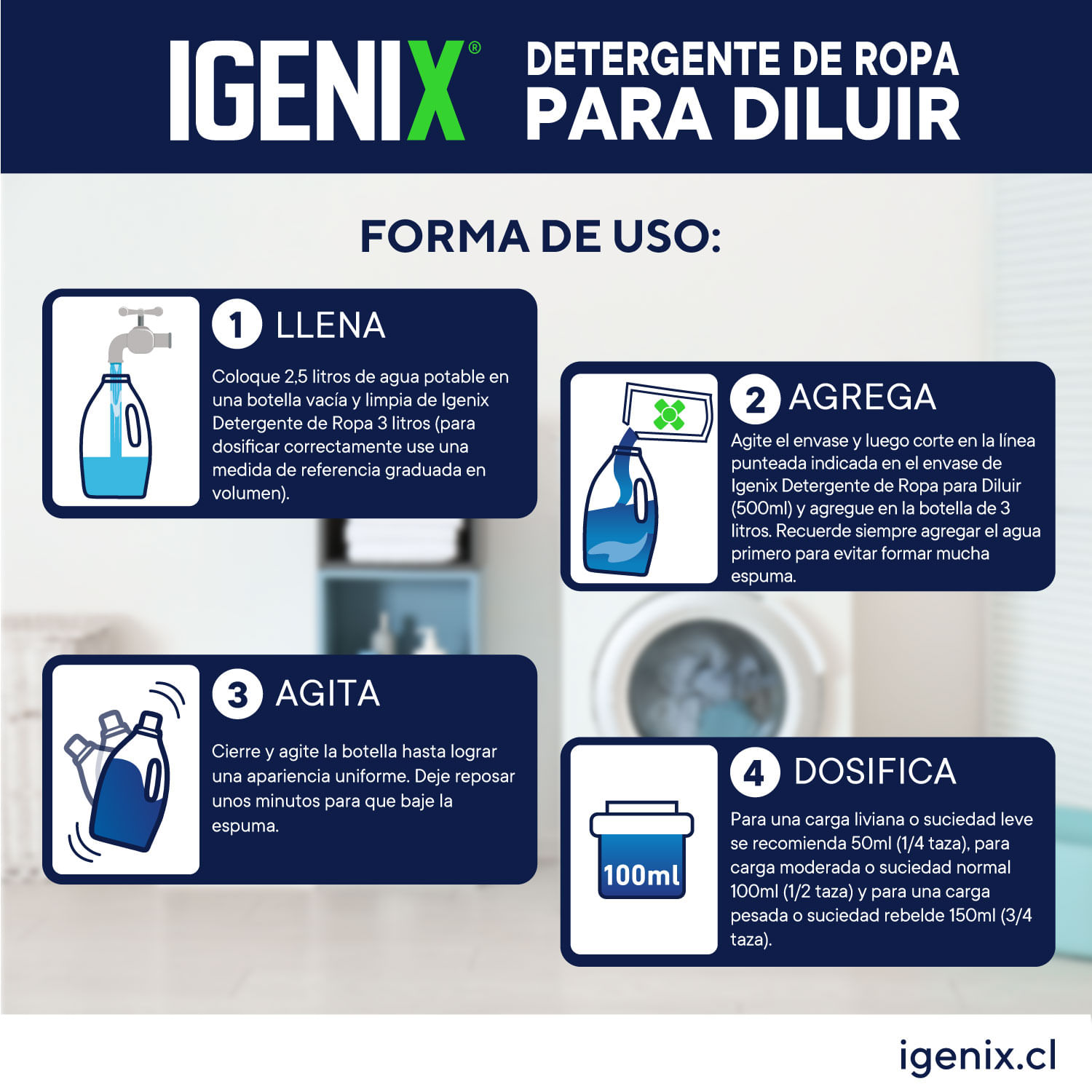 IGENIX® DETERGENTE DE ROPA PARA DILUIR

FORMA DE USO:

1 LLENA

Coloque 2,5 litros de agua potable en una botella vacía y limpia de Igenix Detergente de Ropa 3 litros (para dosificar correctamente use una medida de referencia graduada en volumen).

2 AGREGA

Agite el envase y luego corte en la línea punteada indicada en el envase de Igenix Detergente de Ropa para Diluir (500ml) y agregue en la botella de 3 litros. Recuerde siempre agregar el agua primero para evitar formar mucha espuma.

3 AGITA

Cierre y agite la botella hasta lograr una apariencia uniforme. Deje reposar unos minutos para que baje la espuma.

4 DOSIFICA

100ml

Para una carga liviana o suciedad leve se recomienda 50ml (1/4 taza), para carga moderada o suciedad normal 100ml (1/2 taza) y para una carga pesada o suciedad rebelde 150ml (3/4 taza).

igenix.cl