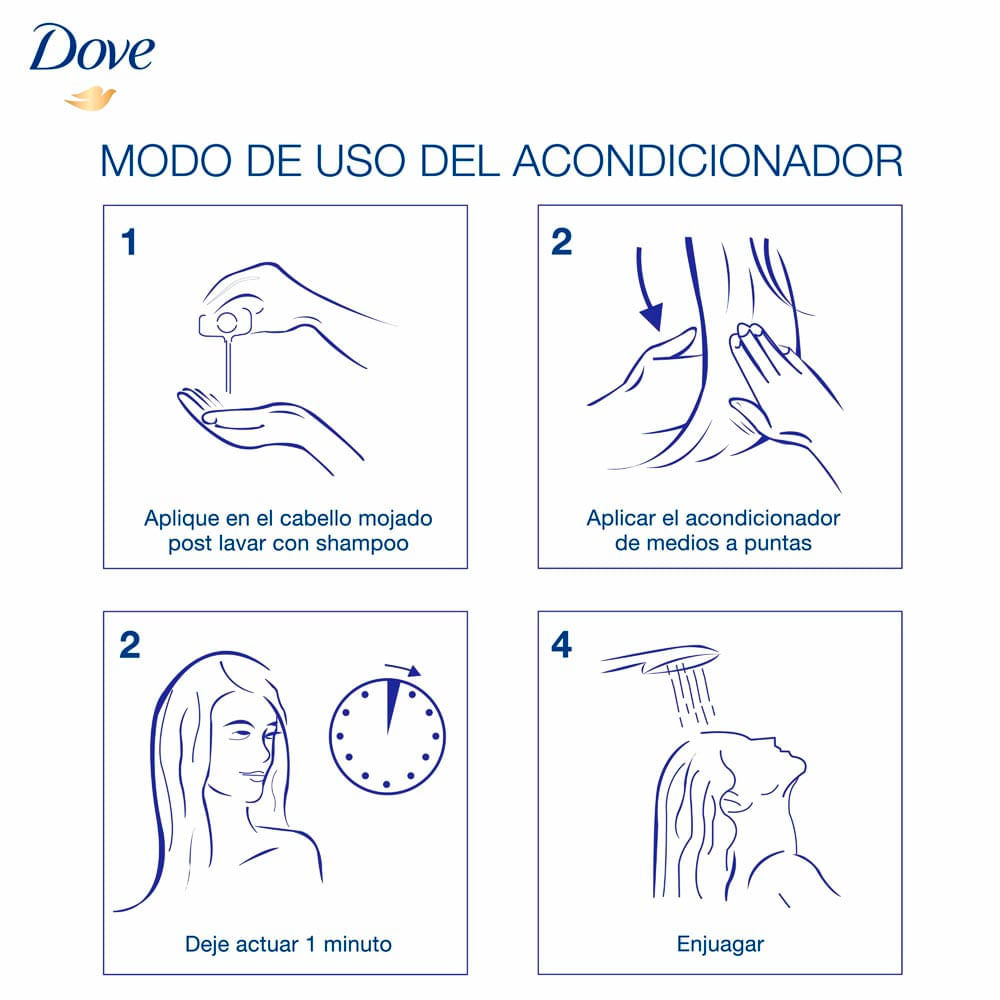 Dove

MODO DE USO DEL ACONDICIONADOR

1

Aplique en el cabello mojado post lavar con shampoo

2

Aplicar el acondicionador de medios a puntas

2

Deje actuar 1 minuto

4

Enjuagar